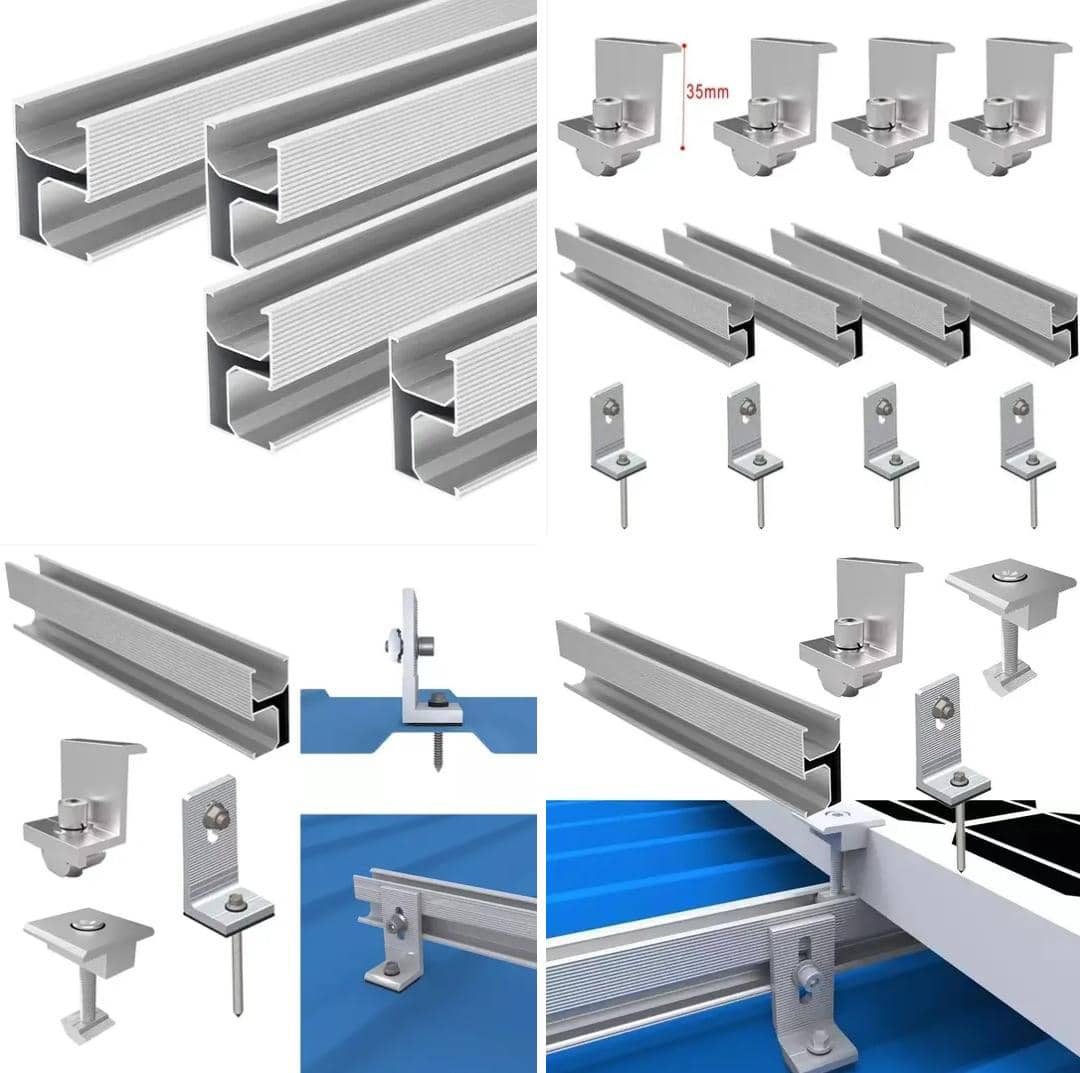 35mm